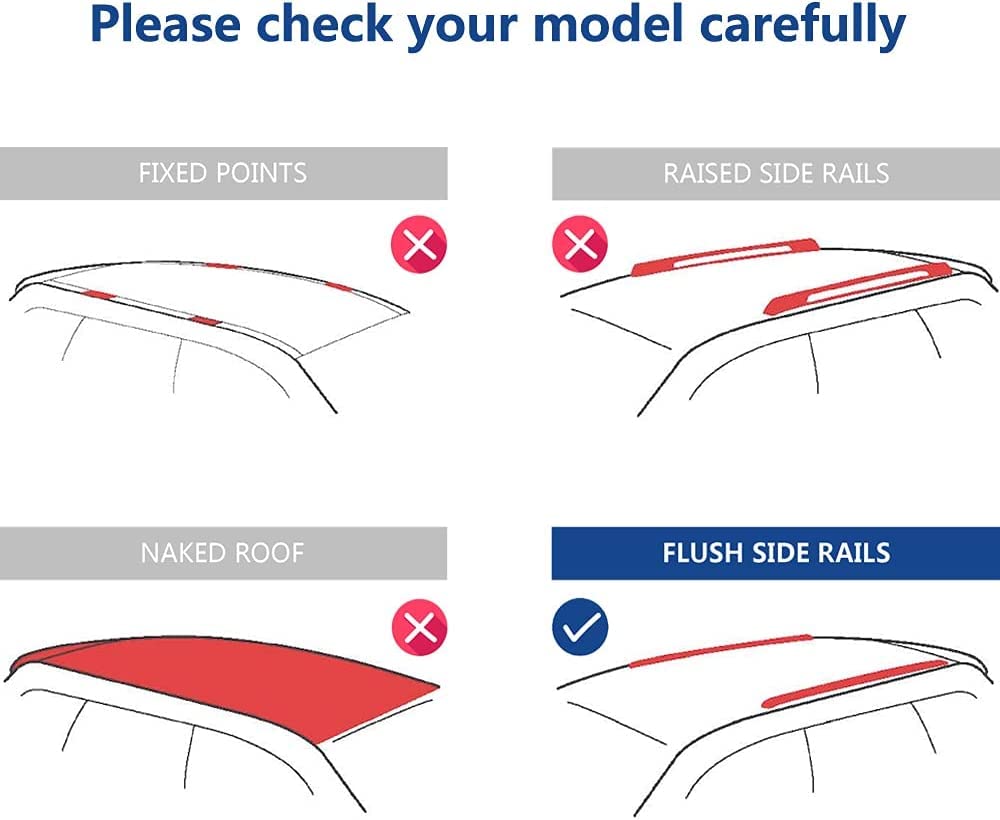 Please check your model carefully

FIXED POINTS

RAISED SIDE RAILS

NAKED ROOF

FLUSH SIDE RAILS