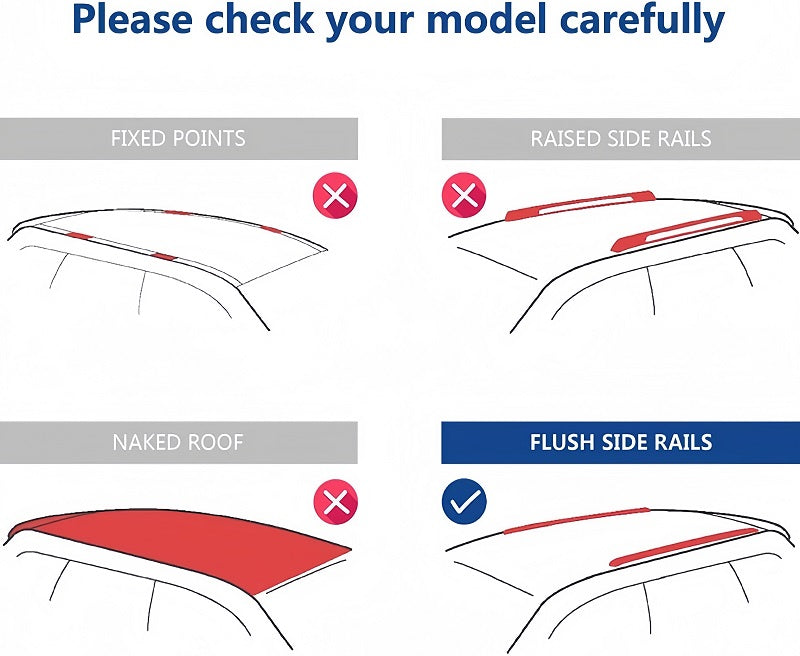 Please check your model carefully

FIXED POINTS

RAISED SIDE RAILS

NAKED ROOF

FLUSH SIDE RAILS