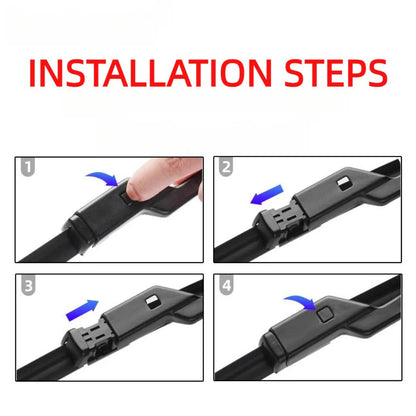 INSTALLATION STEPS

1

2

3

4