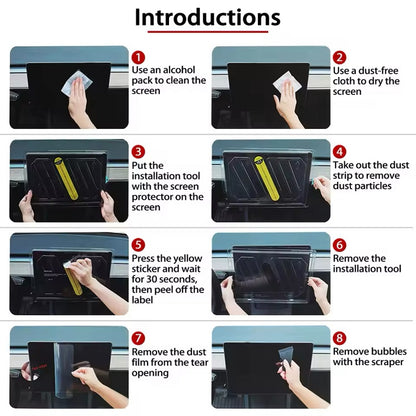 Introductions

1
Use an alcohol pack to clean the screen

2
Use a dust-free cloth to dry the screen

3
Put the installation tool with the screen protector on the screen

4
Take out the dust strip to remove dust particles

5
Press the yellow sticker and wait for 30 seconds, then peel off the label

6
Remove the installation tool

7
Remove the dust film from the tear opening

8
Remove bubbles with the scraper